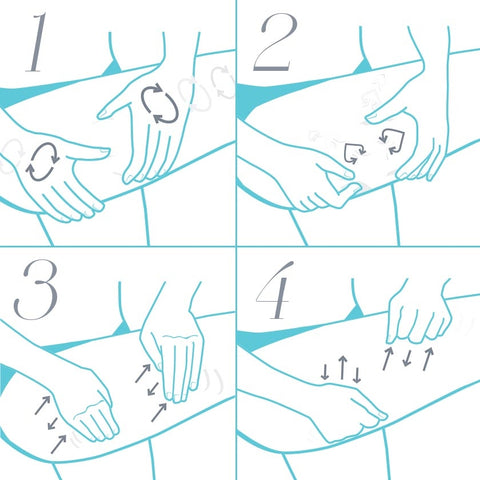 1

2

3

4